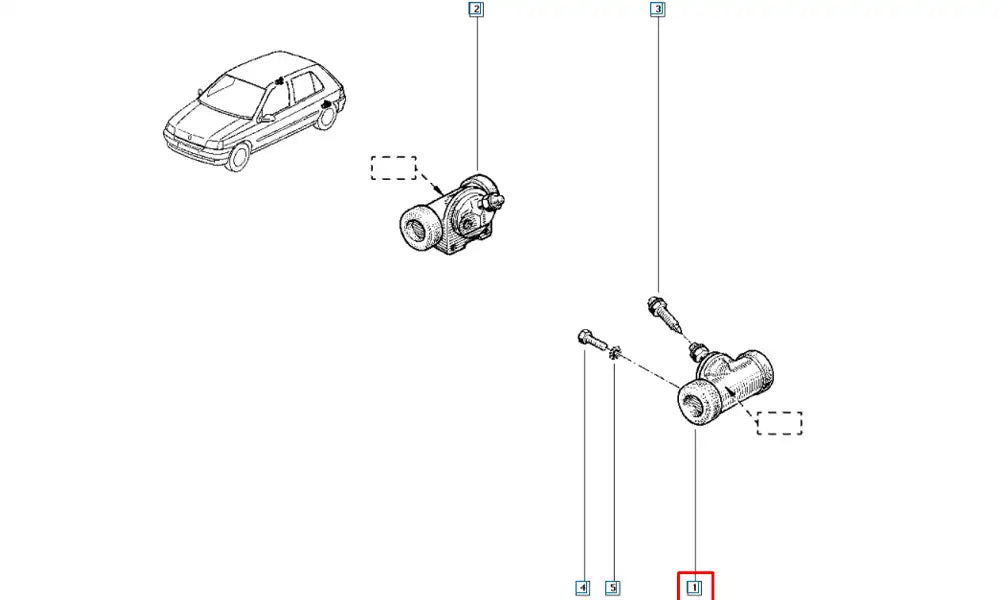 2
3
4
5
1