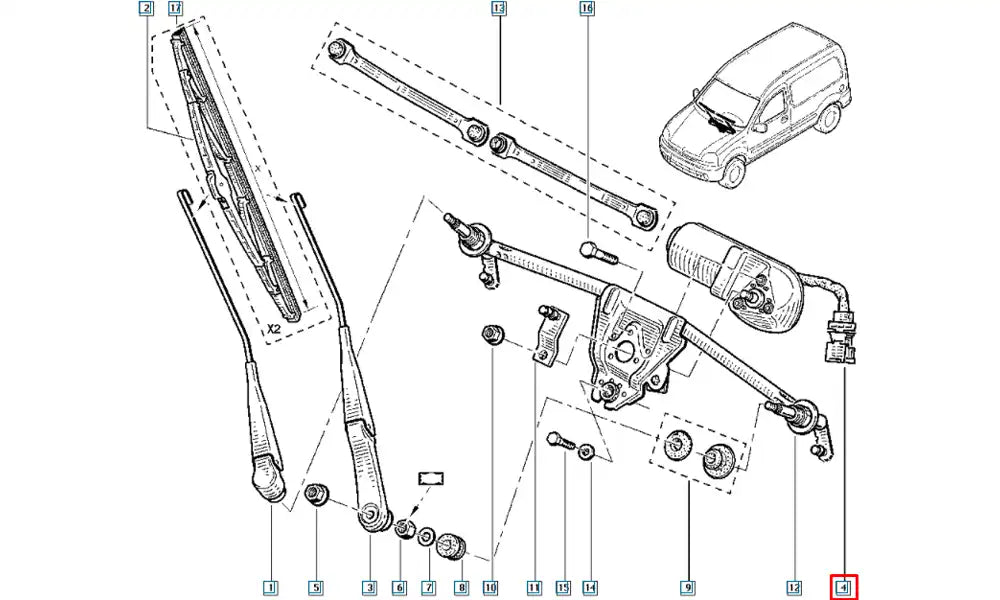 2
17
13
16
X2
1
5
3
6
7
8
10
11
15
14
9
12
4