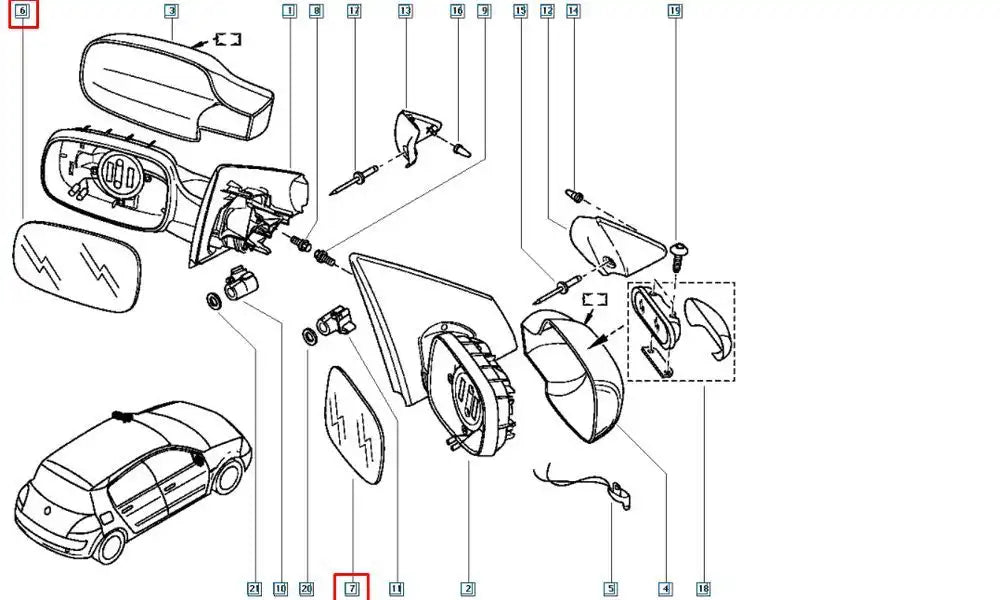 6
3
1
8
17
13
16
9
15
12
14
19
21
10
20
7
11
2
5
4
18