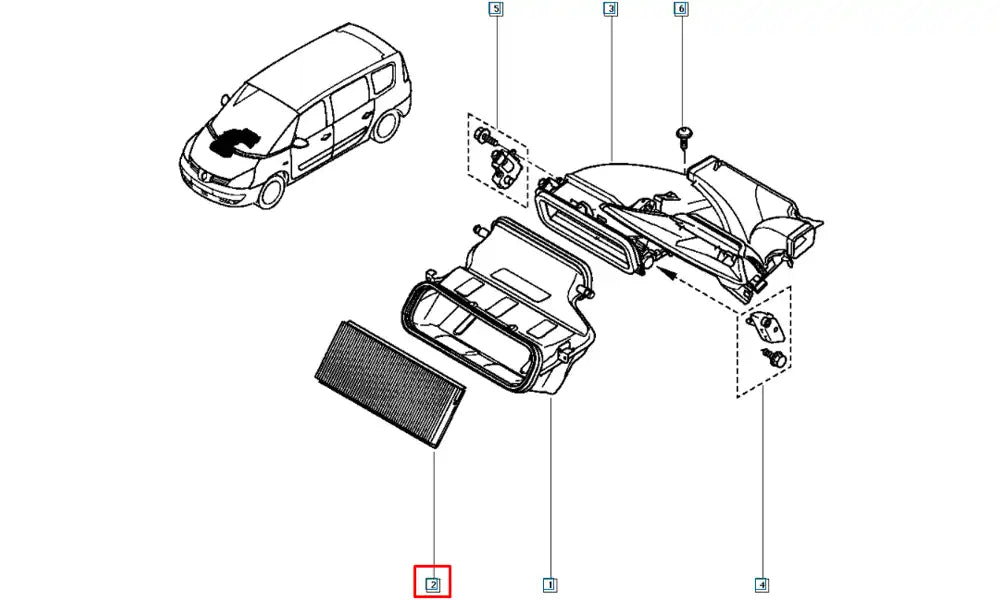 5
3
6
2
1
4