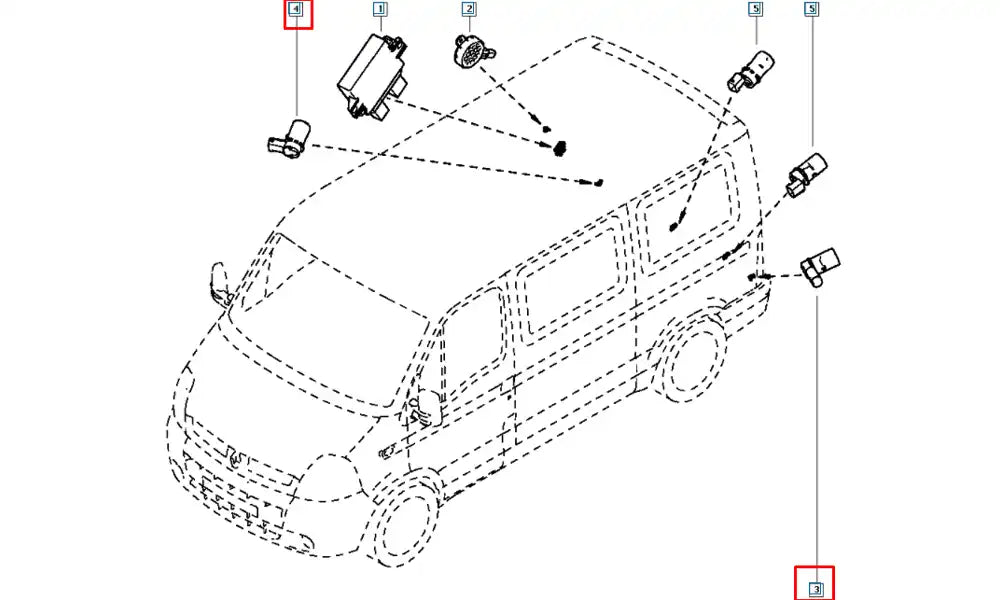 4
1
2
5
5
3