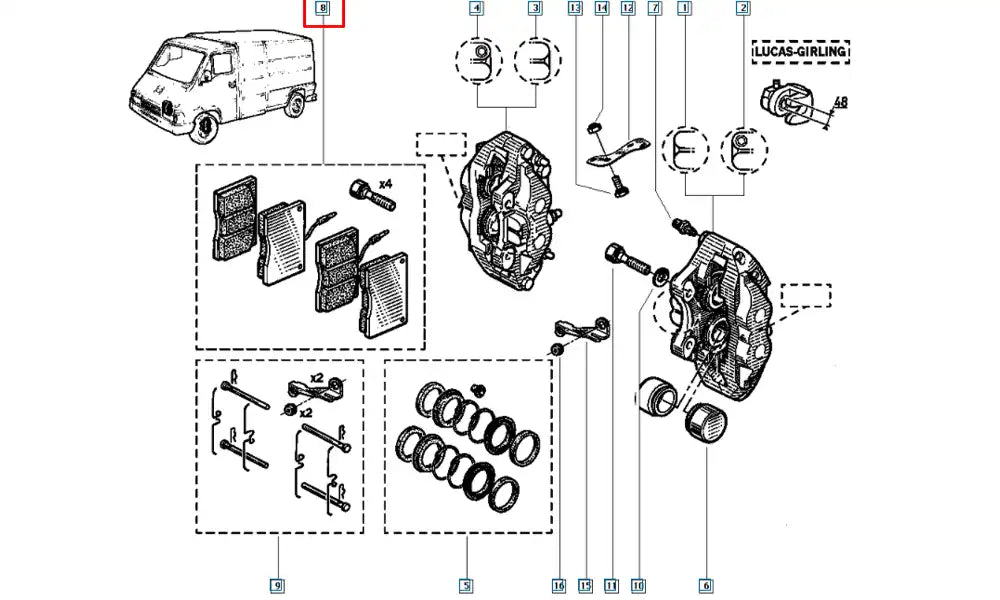 8
4
3
13
14
12
7
1
2
LUCAS-GIRLING
48
x4
x2
x2
9
5
16
15
11
10
6