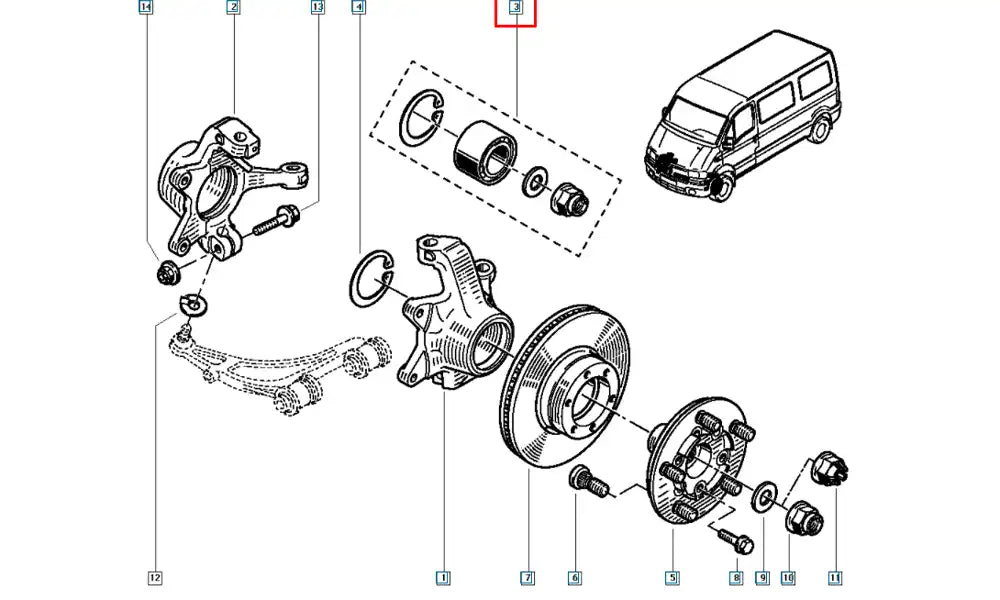 14
2
13
4
3
12
1
7
6
5
8
9
10
11