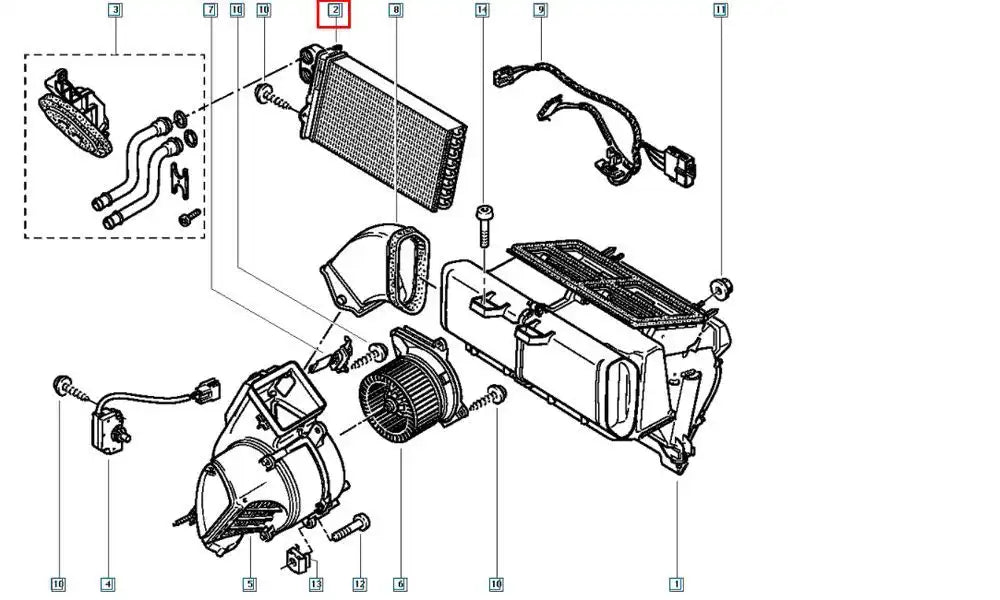 3
7
10
10
2
8
14
9
11
10
4
5
13
12
6
10
1