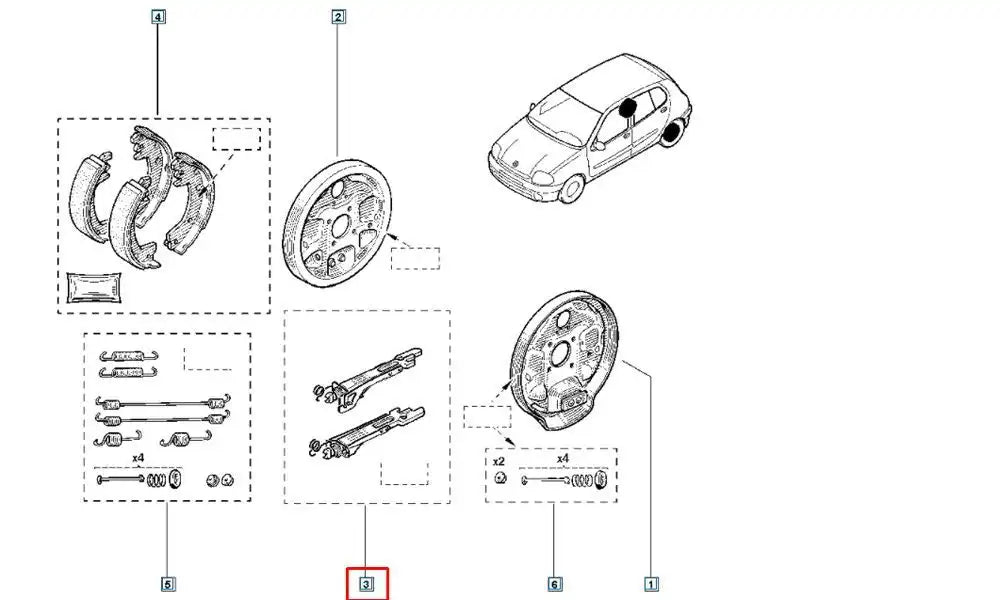 4
2
x4
x2
x4
5
3
6
1