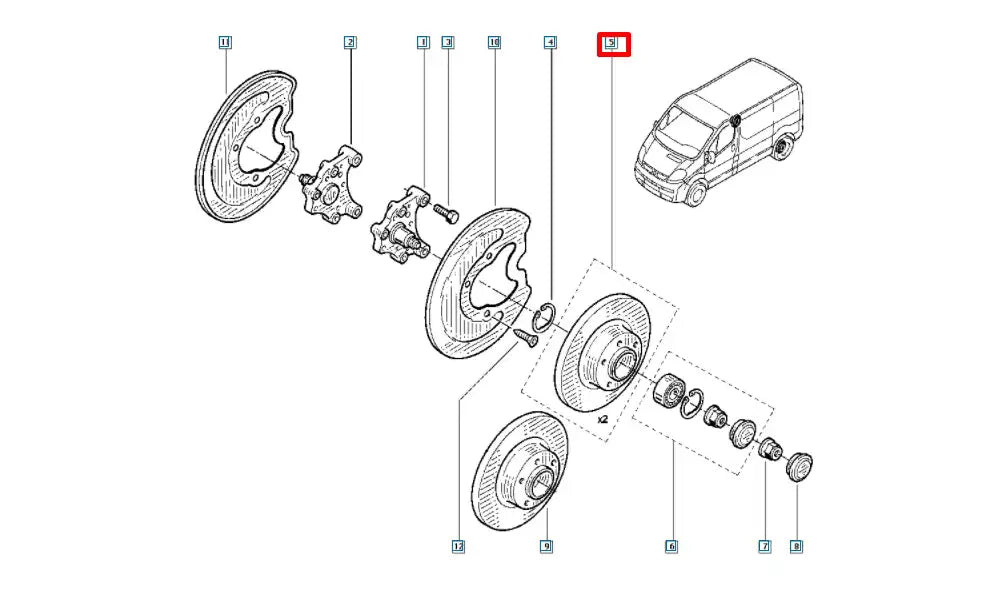 11
2
1
3
10
4
5
x2
13
9
6
7
8