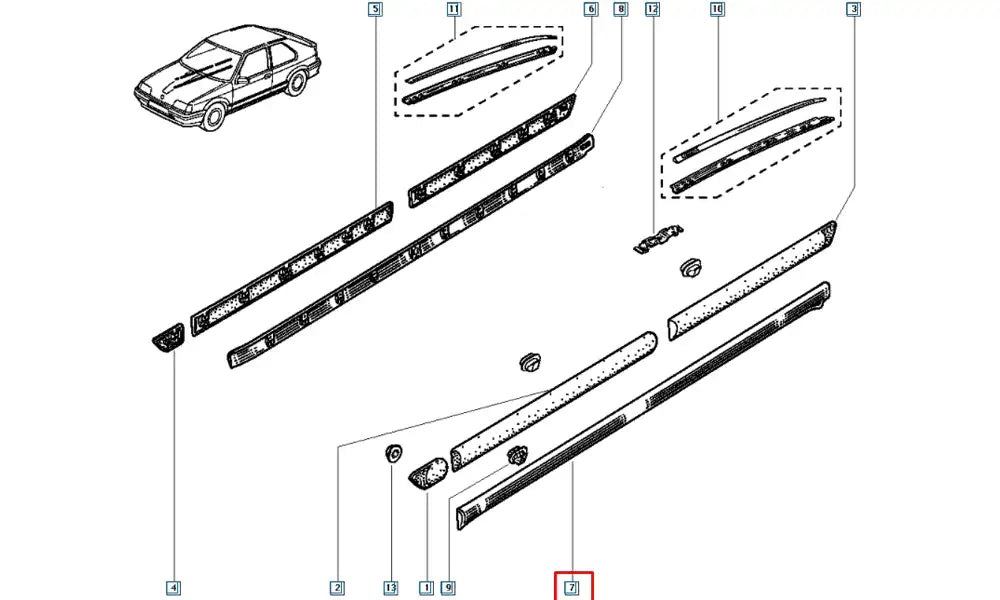 5
11
6
8
12
10
3
4
2
13
1
9
7