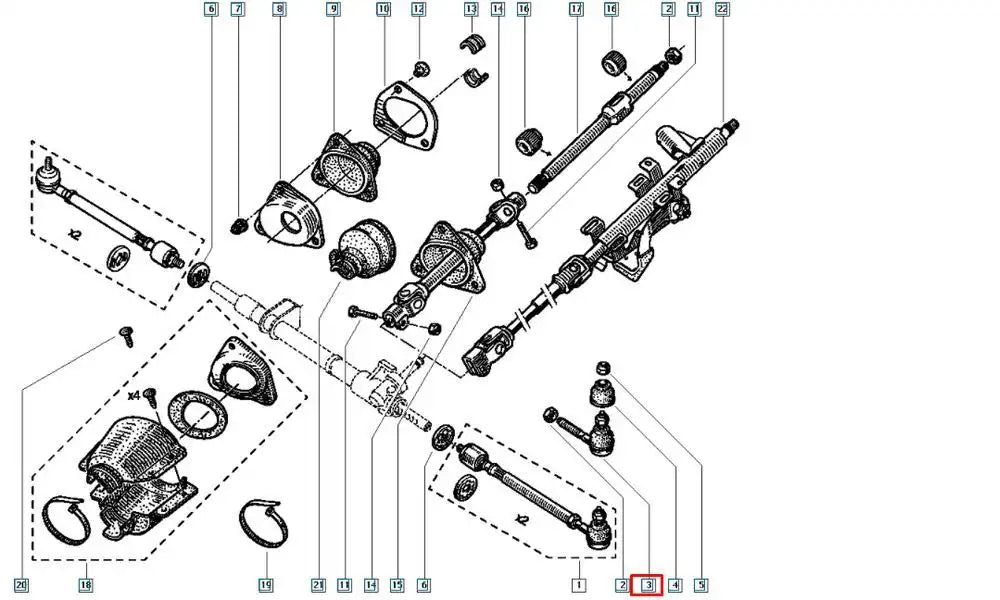 6
7
8
9
10
12
13
14
16
17
18
2
11
22
x2
x4
x2
20
18
19
21
11
14
15
6
1
2
3
4
5