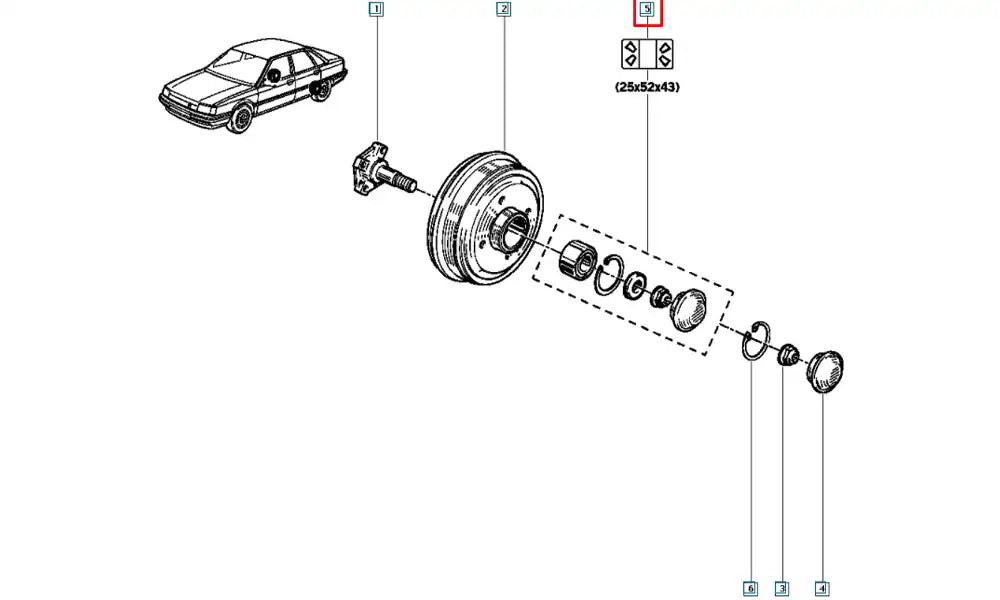 1
2
5
(25x52x43)
6
3
4