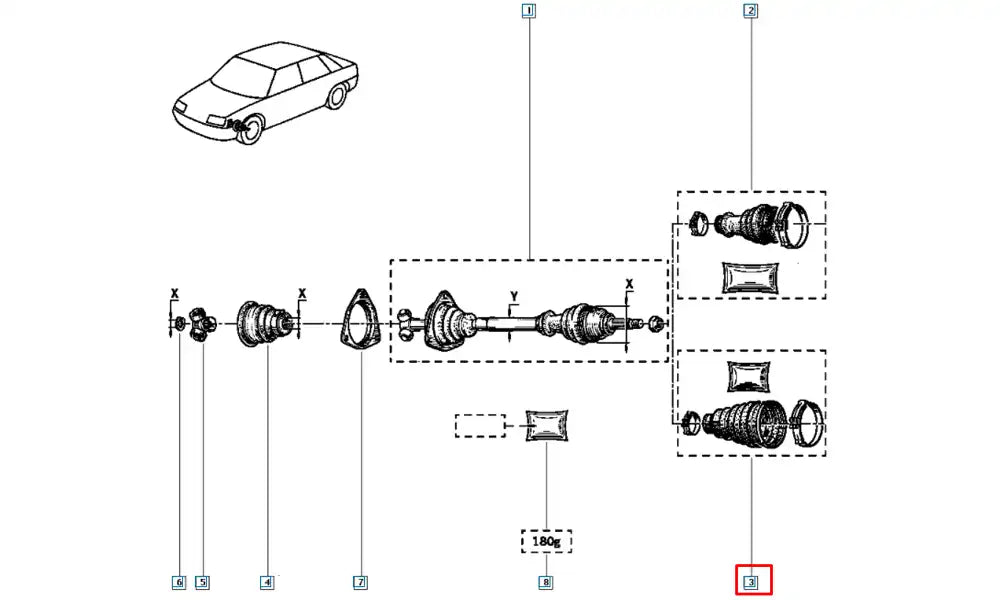 1
2
X
X
Y
X
180g
6
5
4
7
8
3