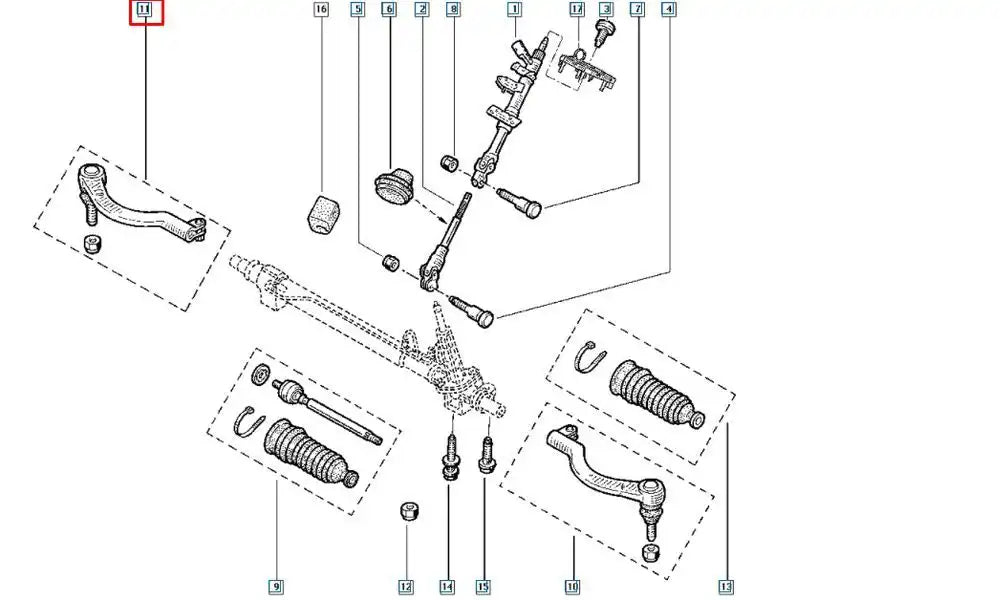 11
16
5
6
2
8
1
17
3
7
4
9
12
14
15
10
13