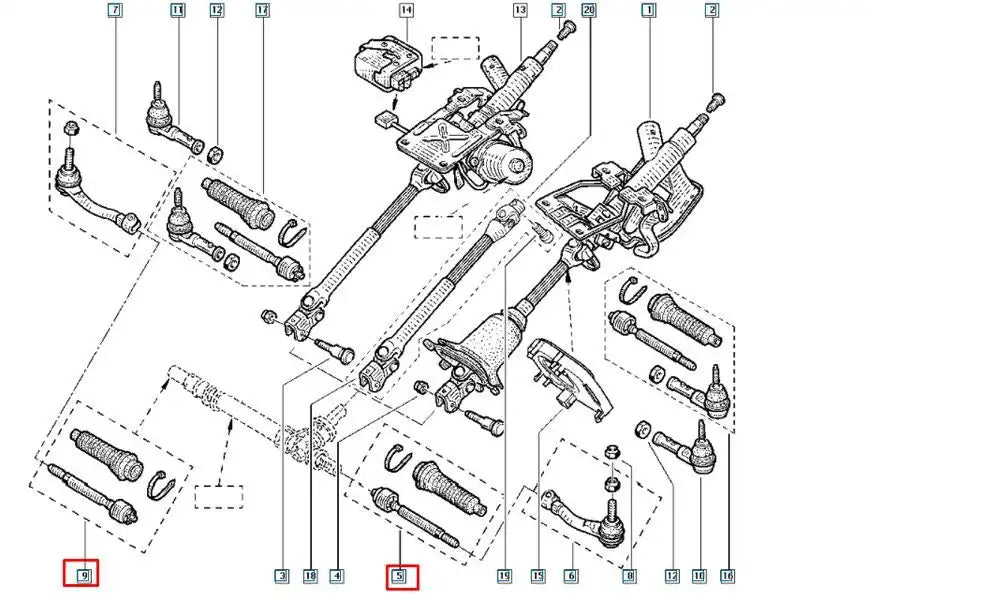 7
11
12
17
14
13
2
20
1
2
9
3
18
4
5
19
15
6
8
12
10
16