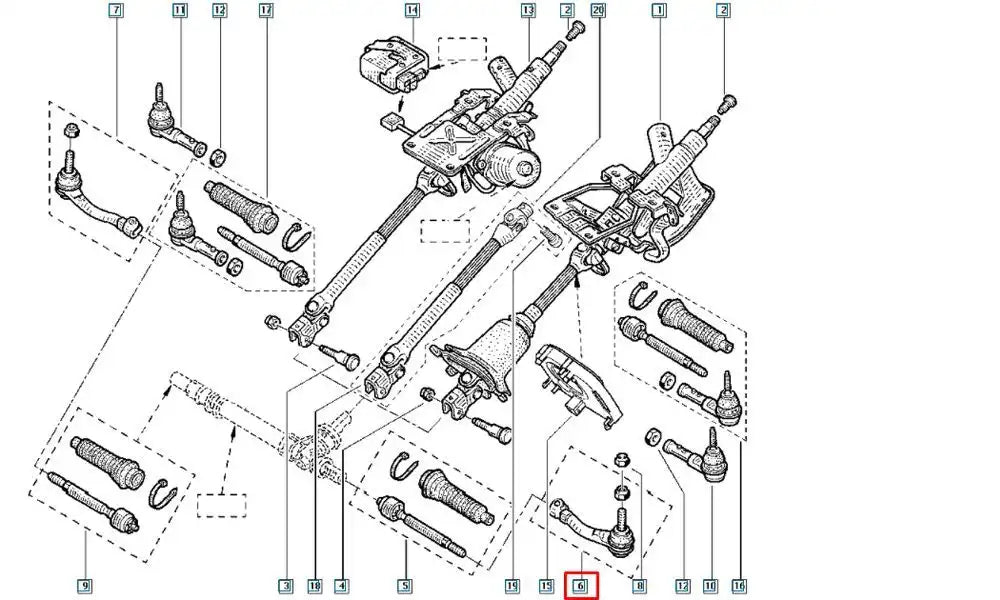 7
11
12
17
14
13
2
20
1
2
9
3
18
4
5
19
15
6
8
12
10
16