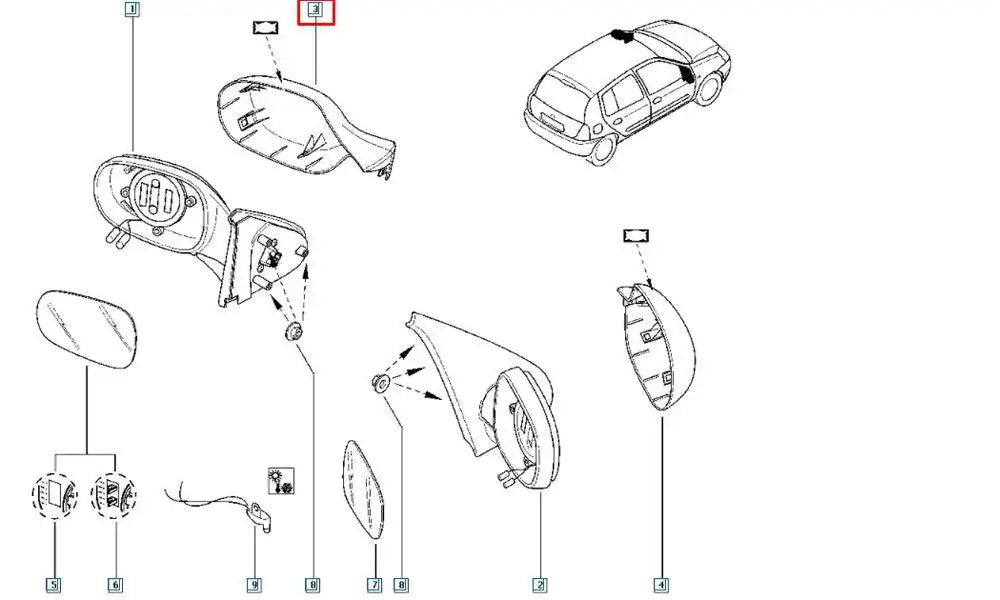 1
3
5
6
9
8
7
8
2
4