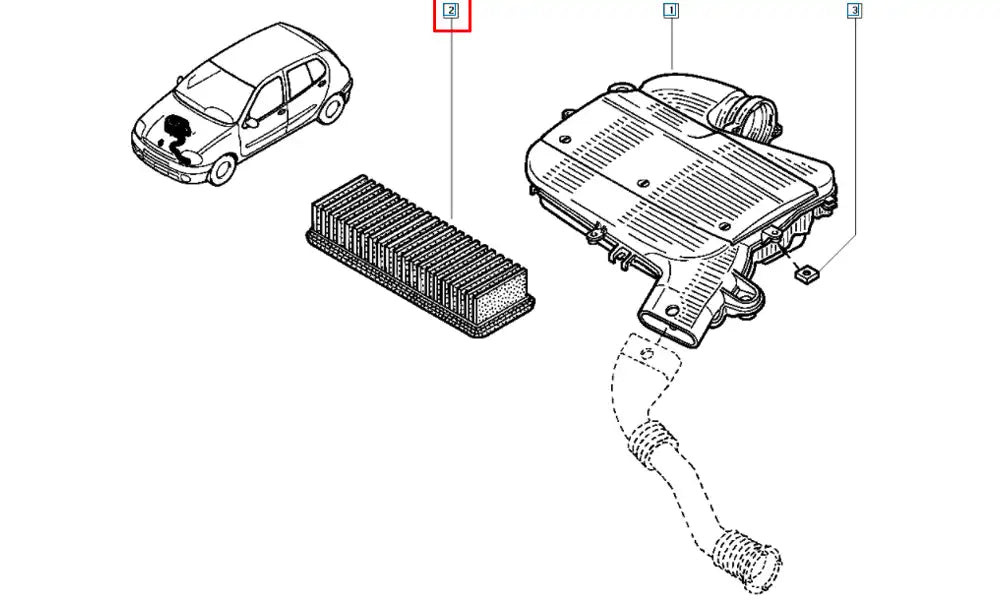 2
1
3