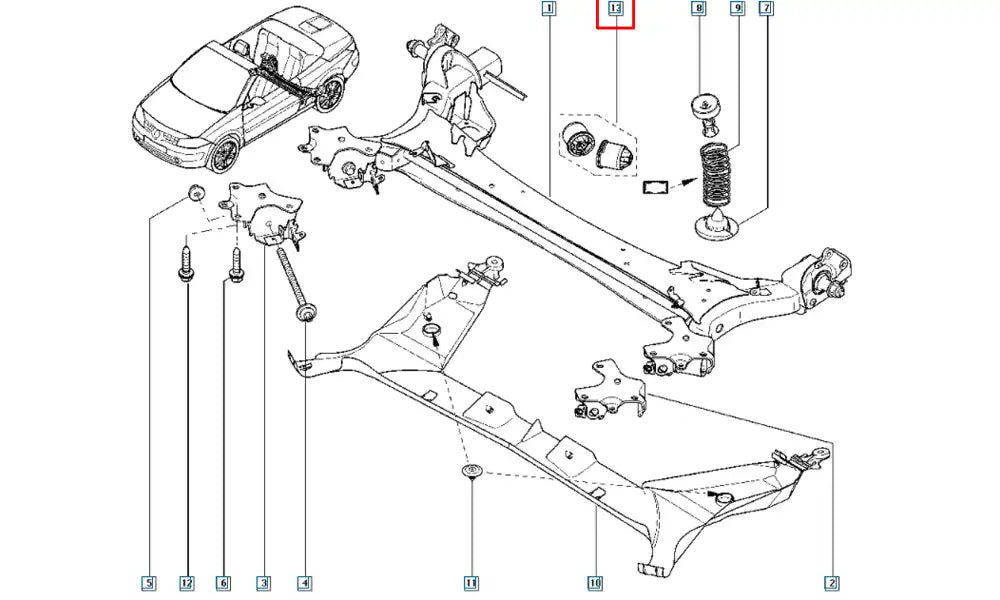 1
13
8
9
7
5
12
6
3
4
11
10
2