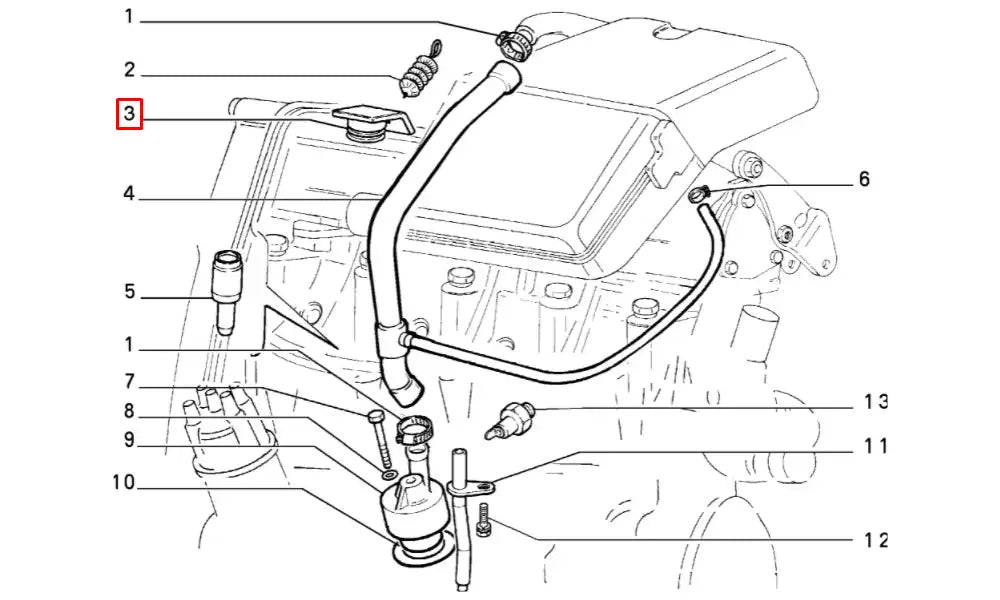 1
2
3
4
5
1
7
8
9
10
6
13
11
12