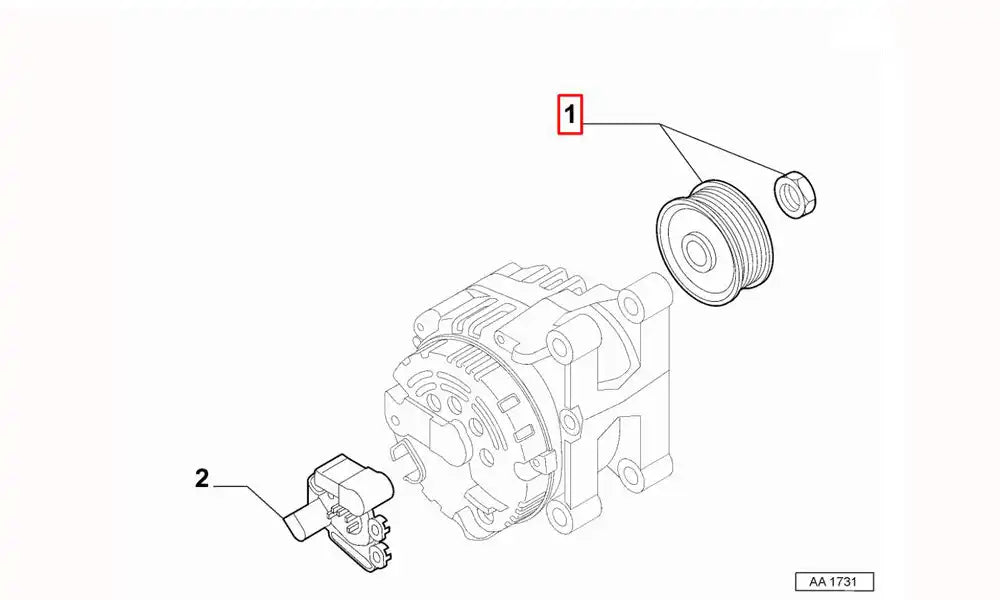 1

2

AA 1731