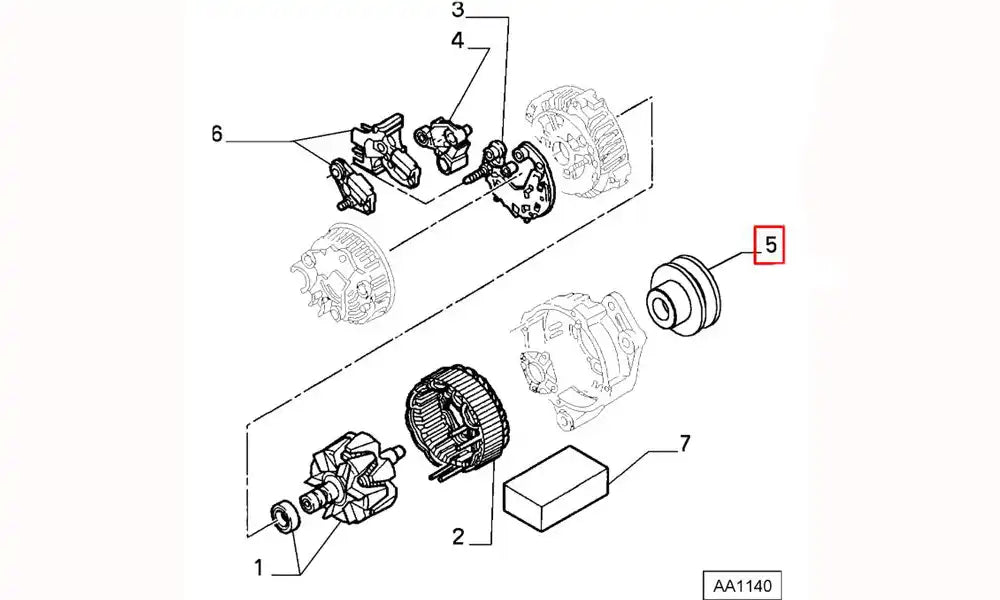 3
4
6
5
7
2
1
AA1140