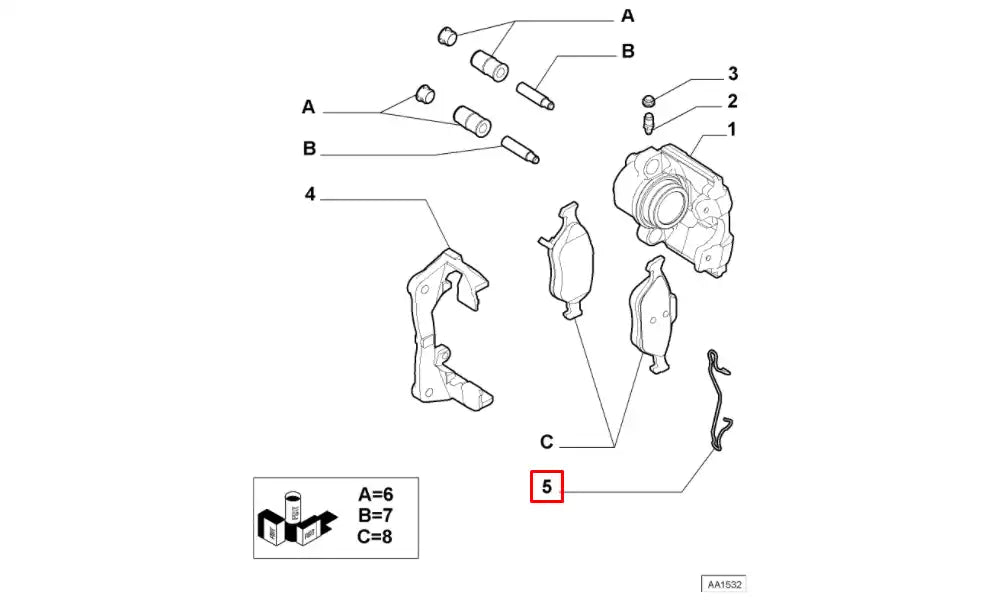 A
B
3
2
1
A
B
4
C
5
A=6
B=7
C=8
AA1532