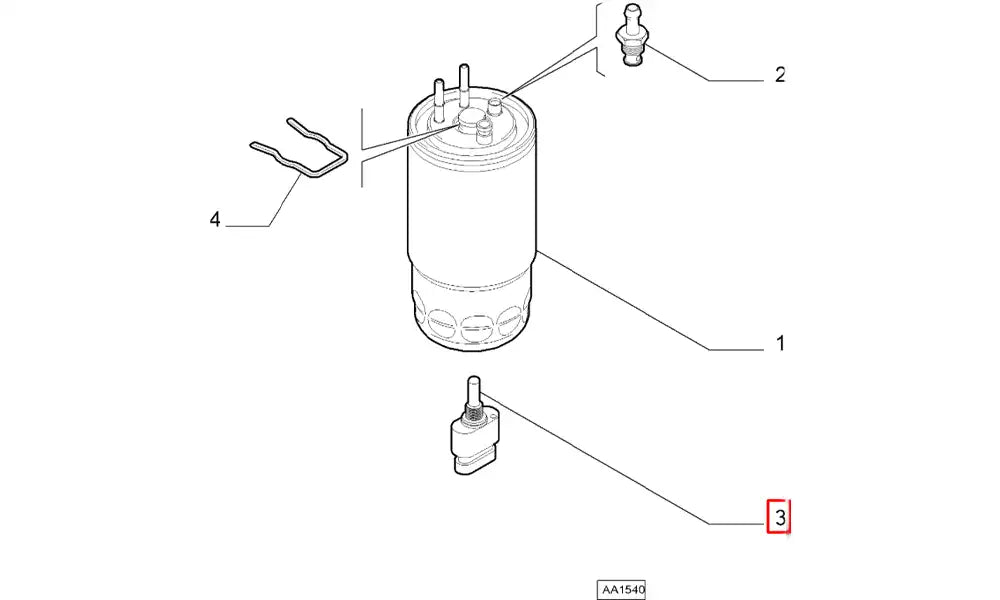 2

4

1

3

AA1540