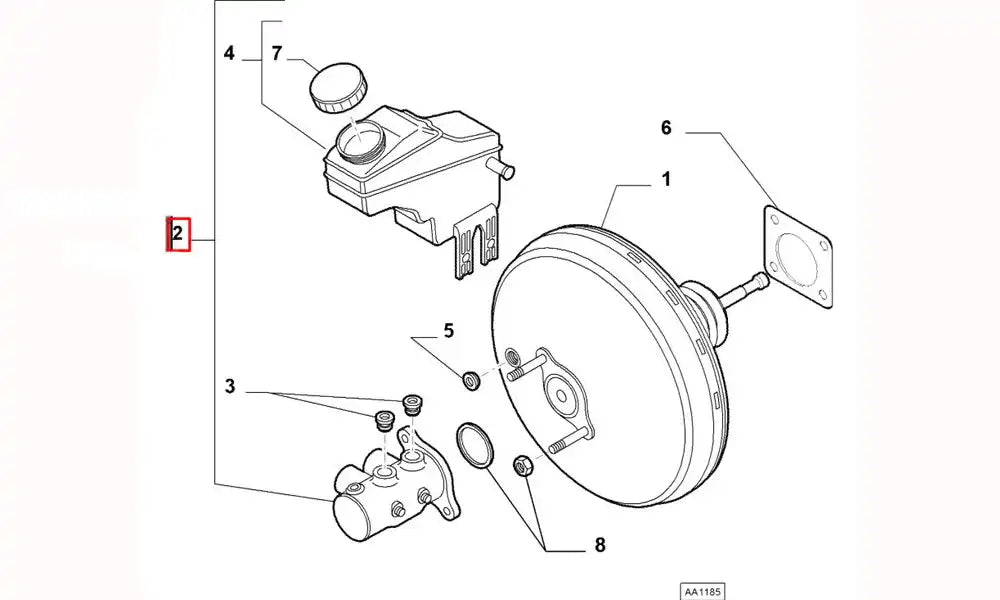 4
7
6
1
2
5
3
8
AA1185