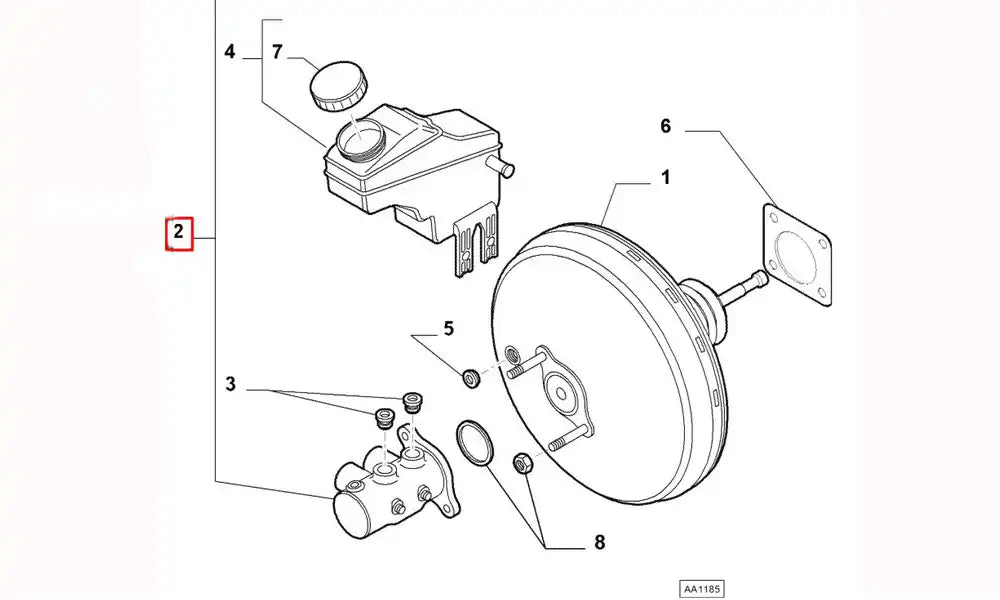 4
7
6
1
2
5
3
8
AA1185