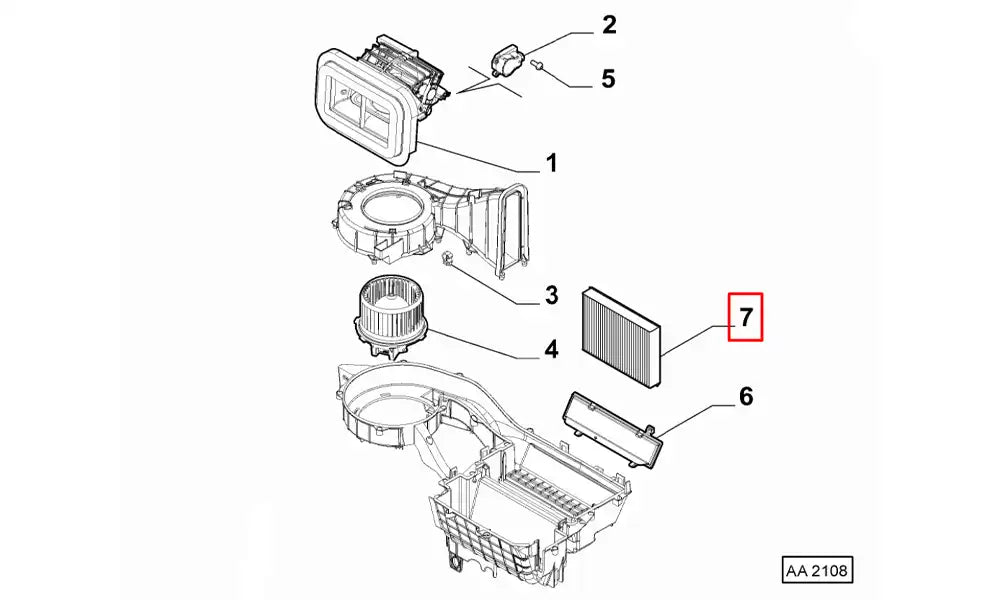 2
5
1
3
7
4
6
AA 2108