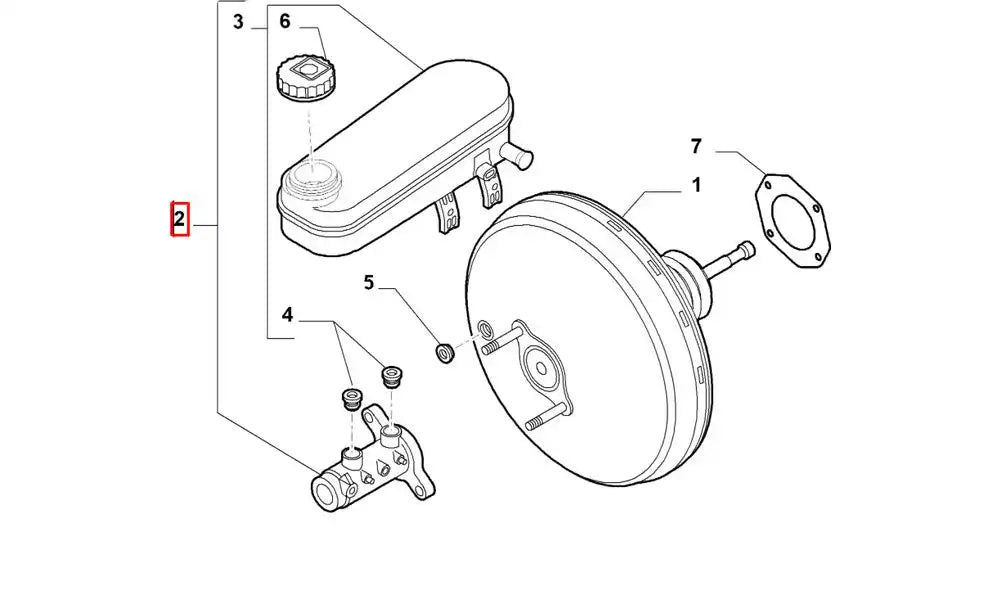 3
6
7
1
2
5
4