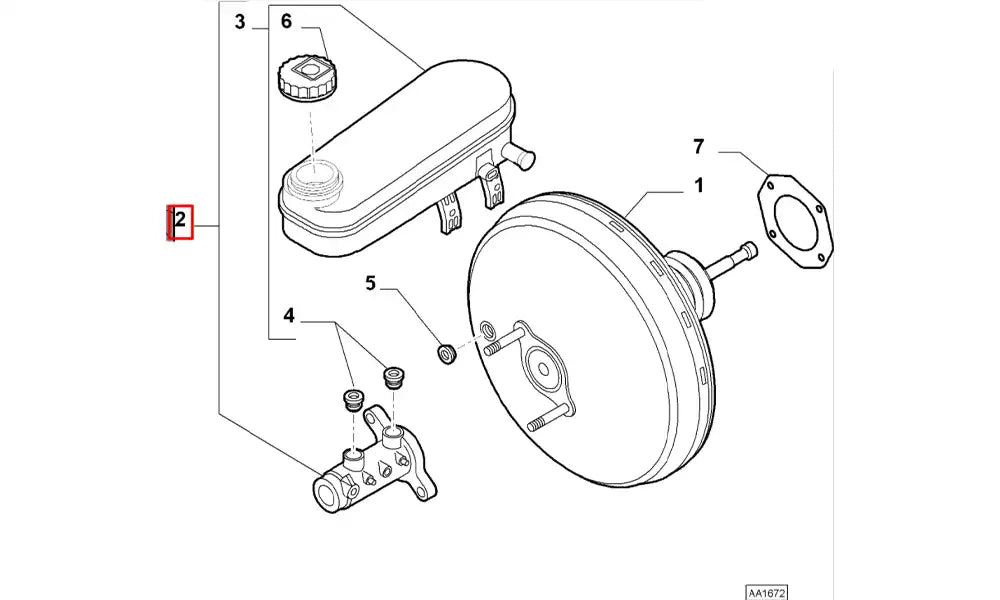 3
6
7
1
2
5
4
AA1672