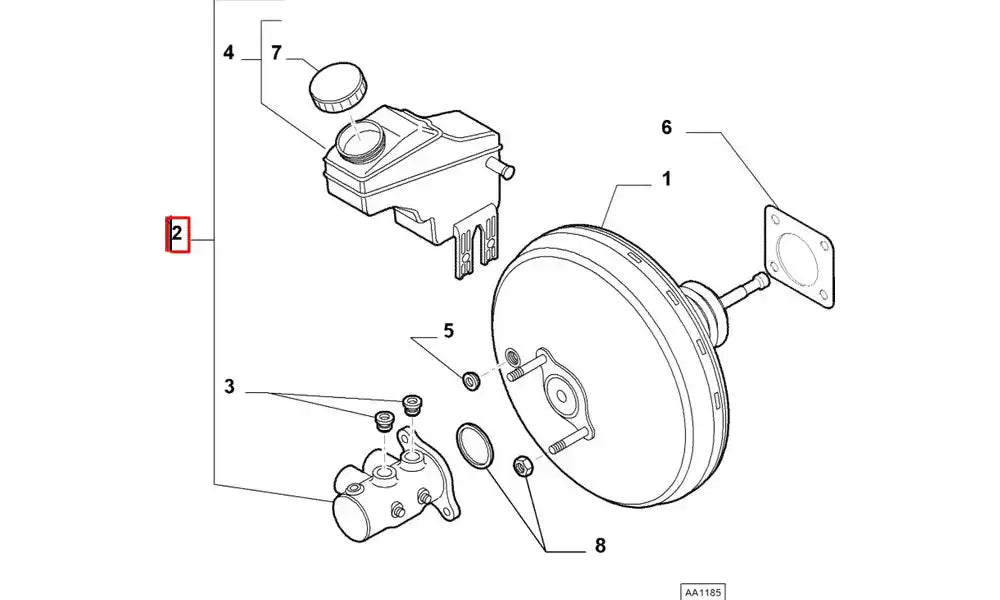 4
7
6
1
2
5
3
8
AA1185