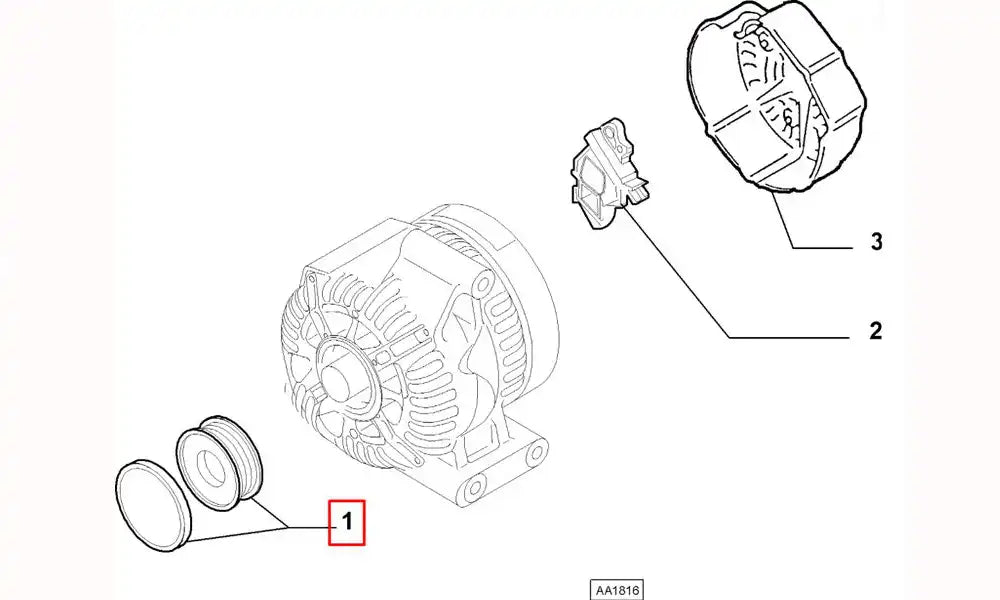 3

2

1

AA1816