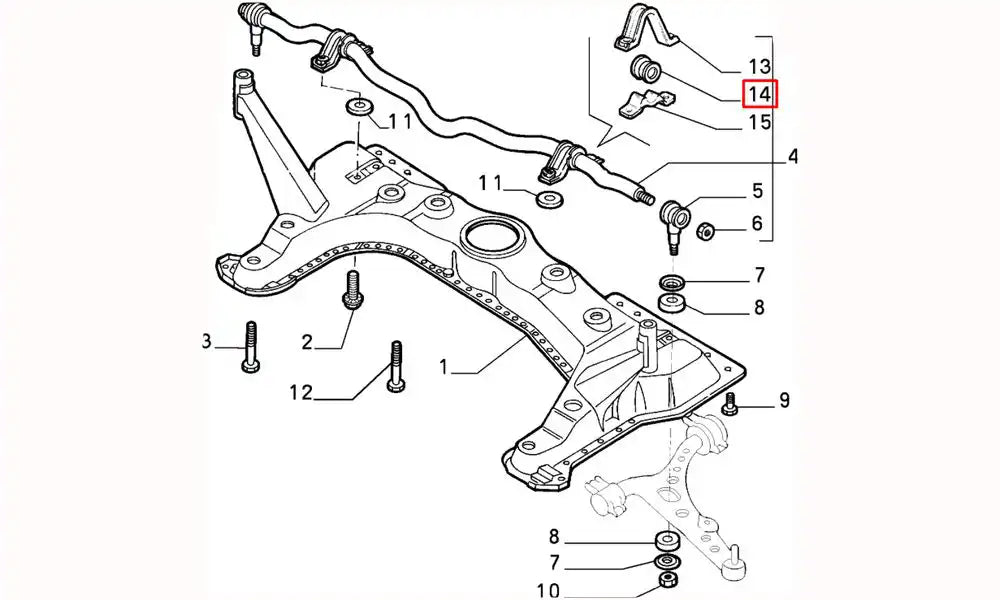 13
14
15
11
4
11
5
6
7
8
3
2
1
12
9
8
7
10