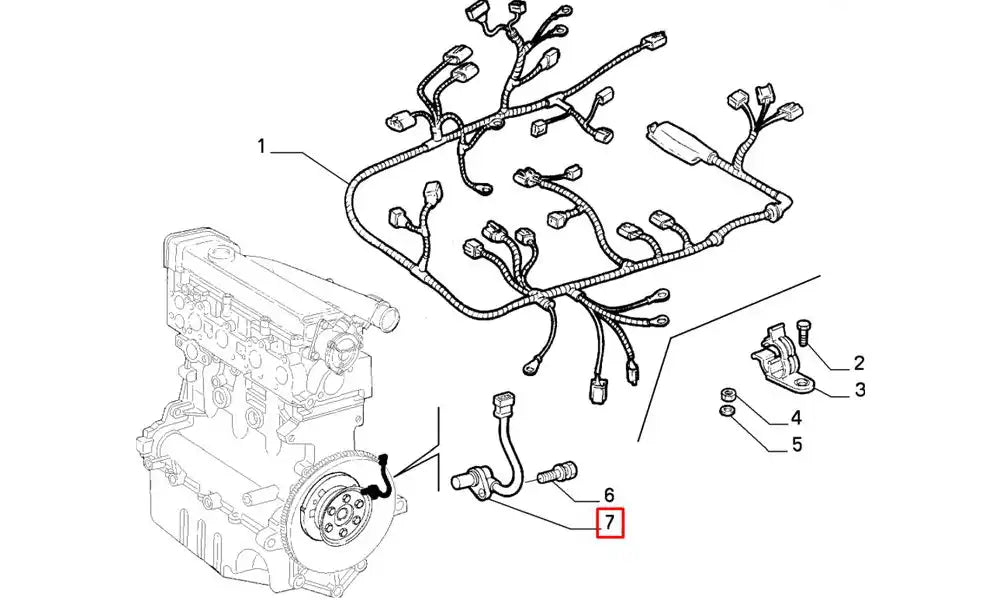 1
2
3
4
5
6
7