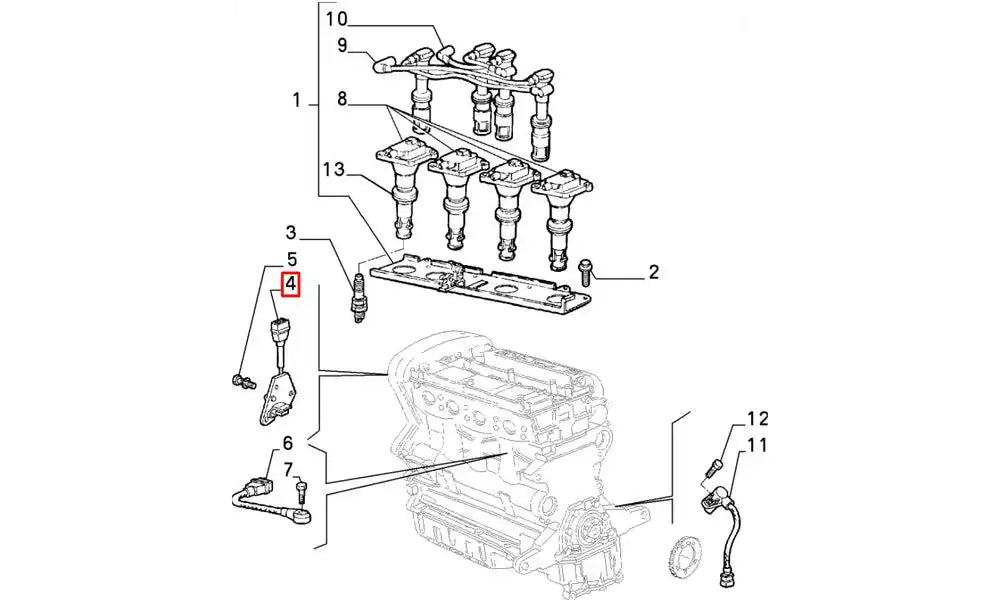 10
9
1
8
13
3
2
5
4
6
7
12
11