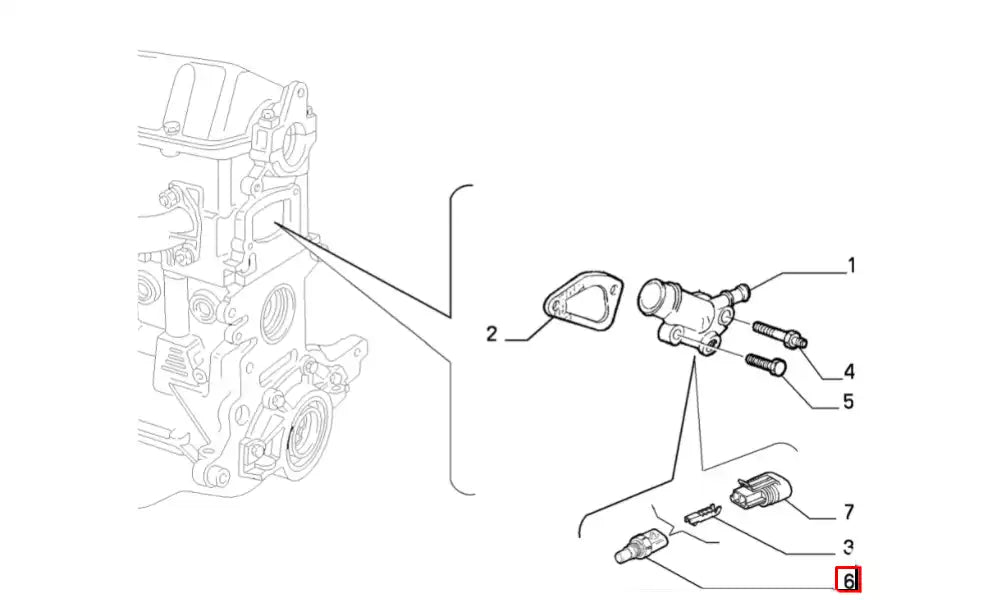 1
2
4
5
7
3
6