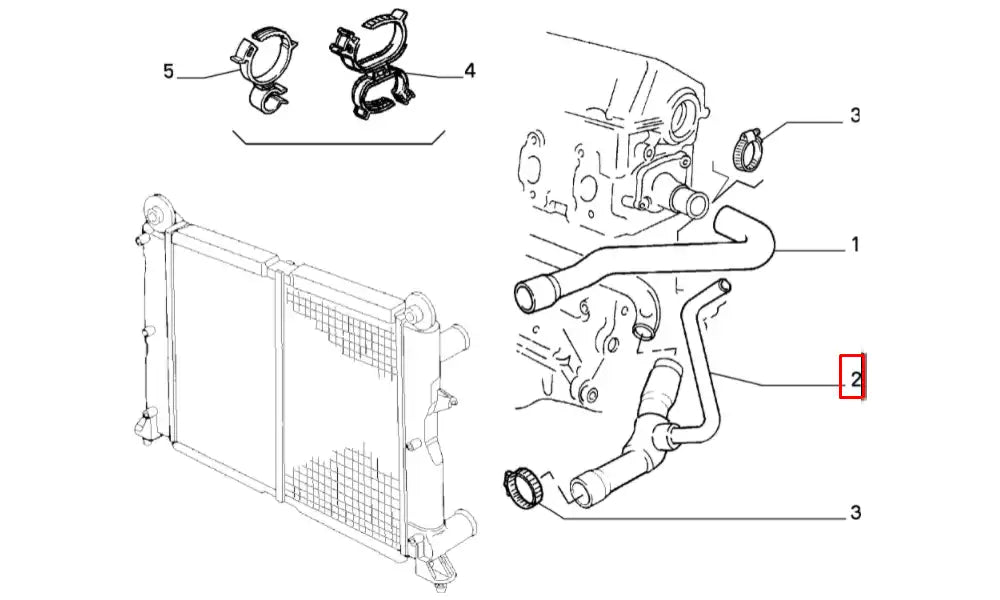 5
4
3
1
2
3