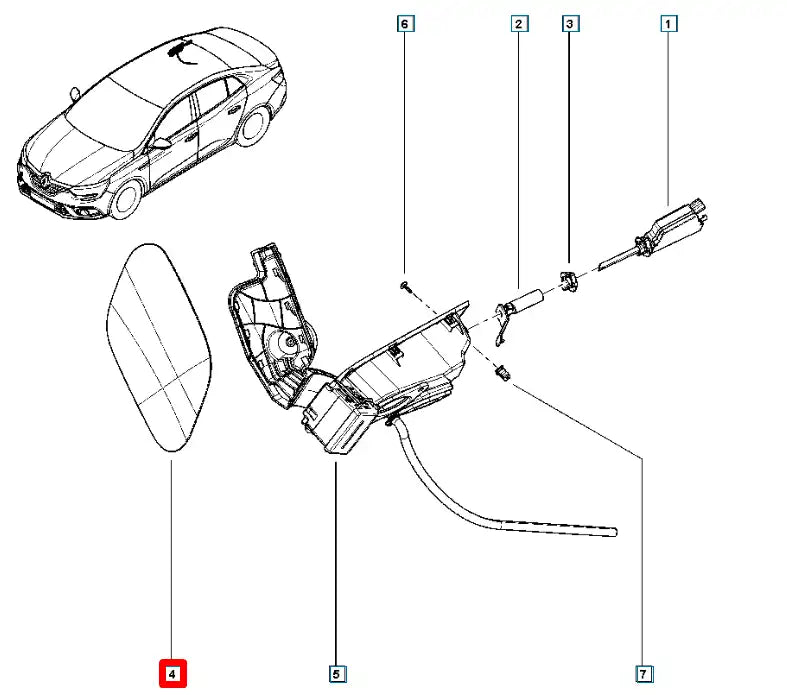 6
2
3
1
4
5
7