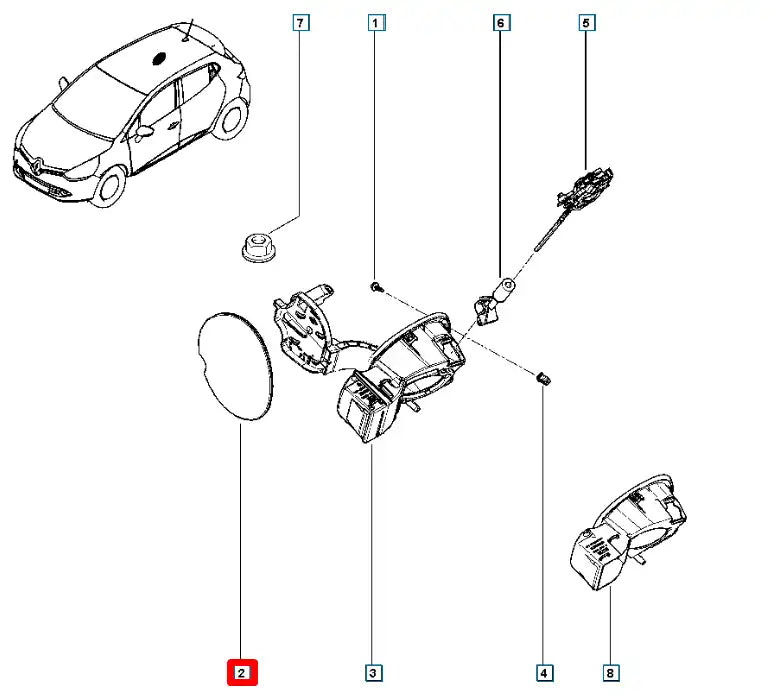 7
1
6
5
2
3
4
8