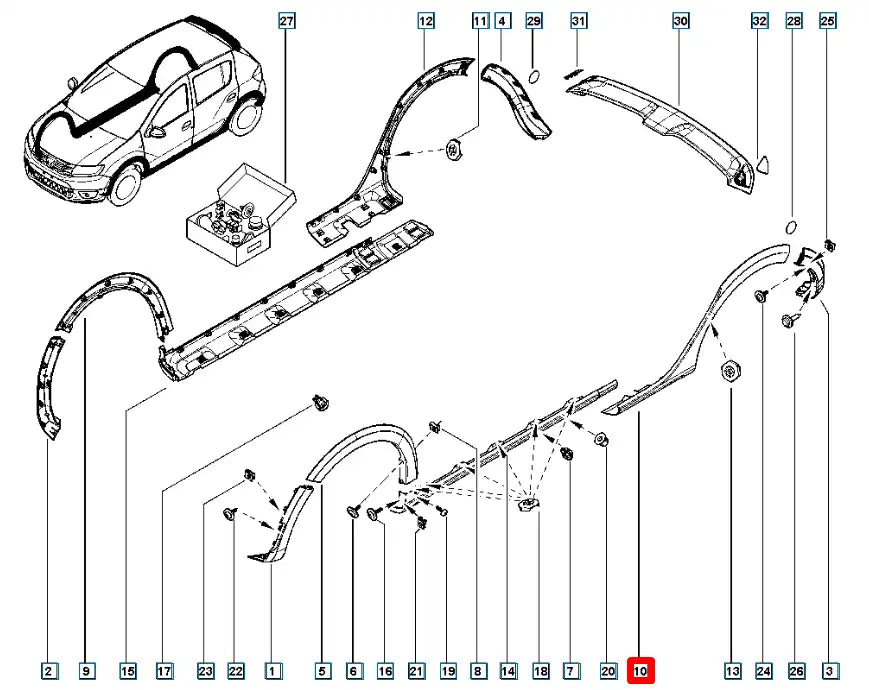 27
12
11
4
29
31
30
32
28
25

2
9
15
17
23
22
1
5
6
16
21
19
8
14
18
7
20
10
13
24
26
3