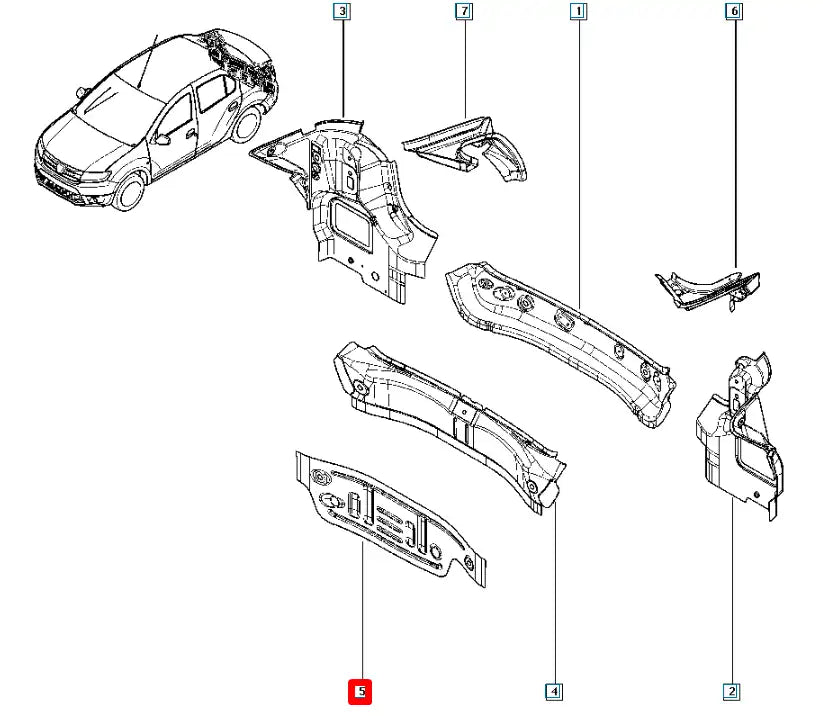 3
7
1
6
5
4
2