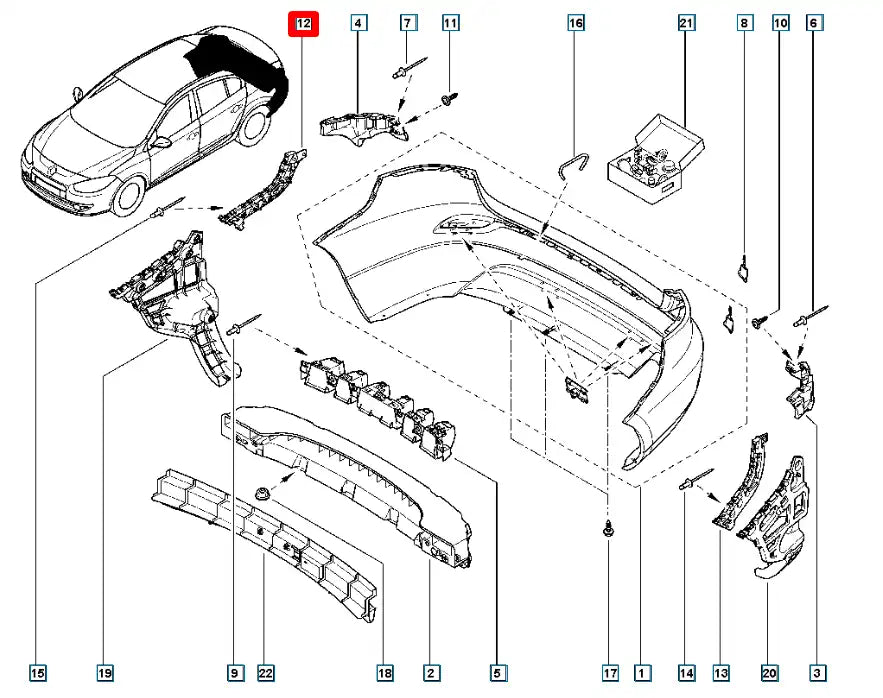 12
4
7
11
16
21
8
10
6
15
19
9
22
18
2
5
17
1
14
13
20
3