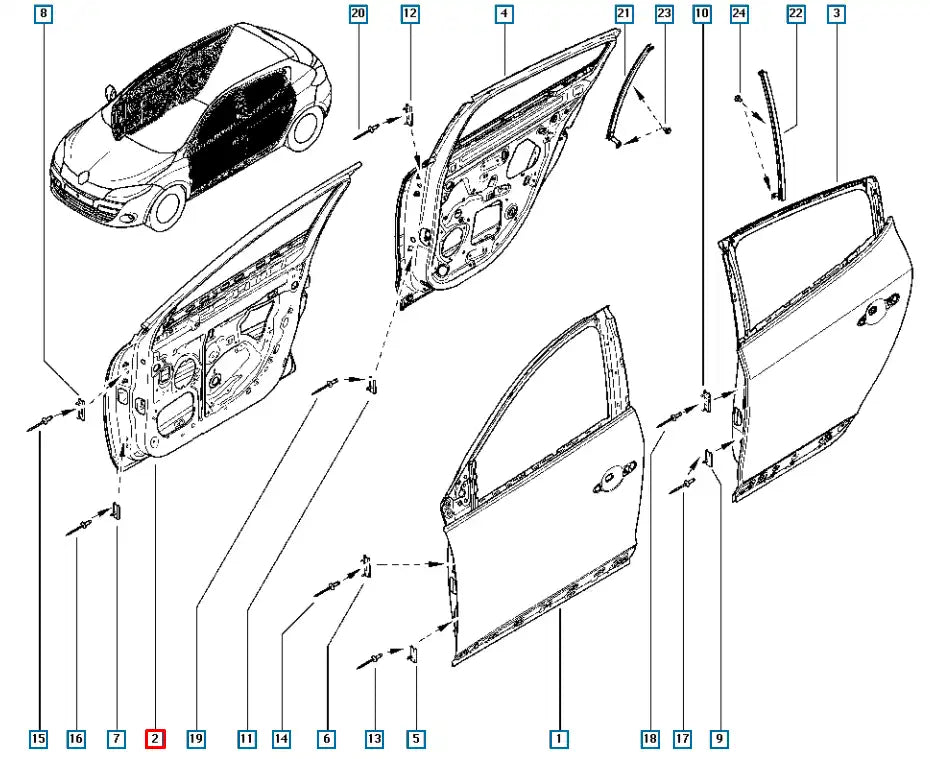 8
20
12
4
21
23
10
24
22
3
15
16
7
2
19
11
14
6
13
5
1
18
17
9