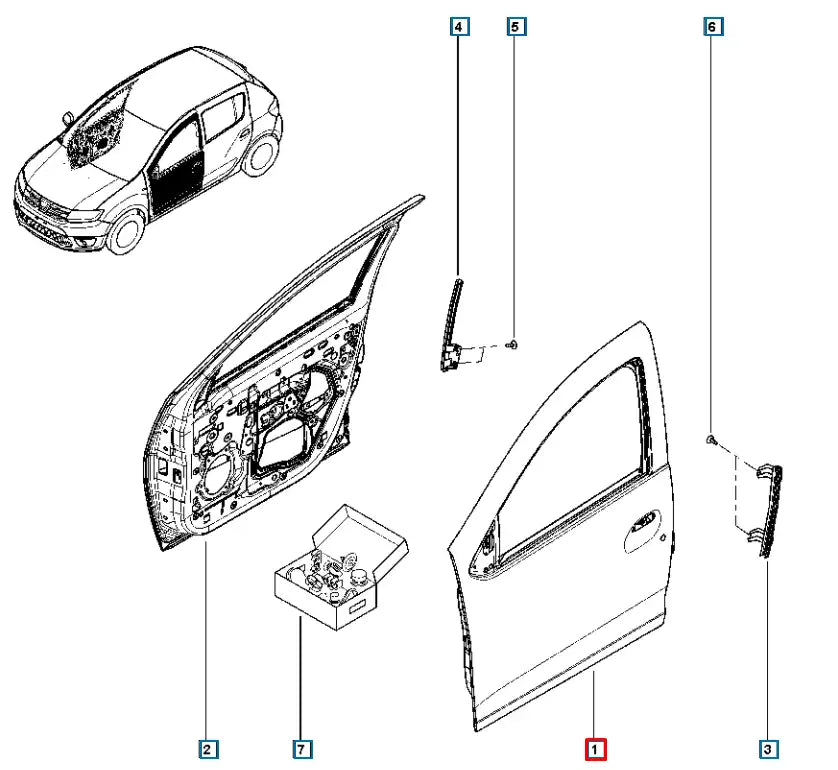 4
5
6
2
7
1
3