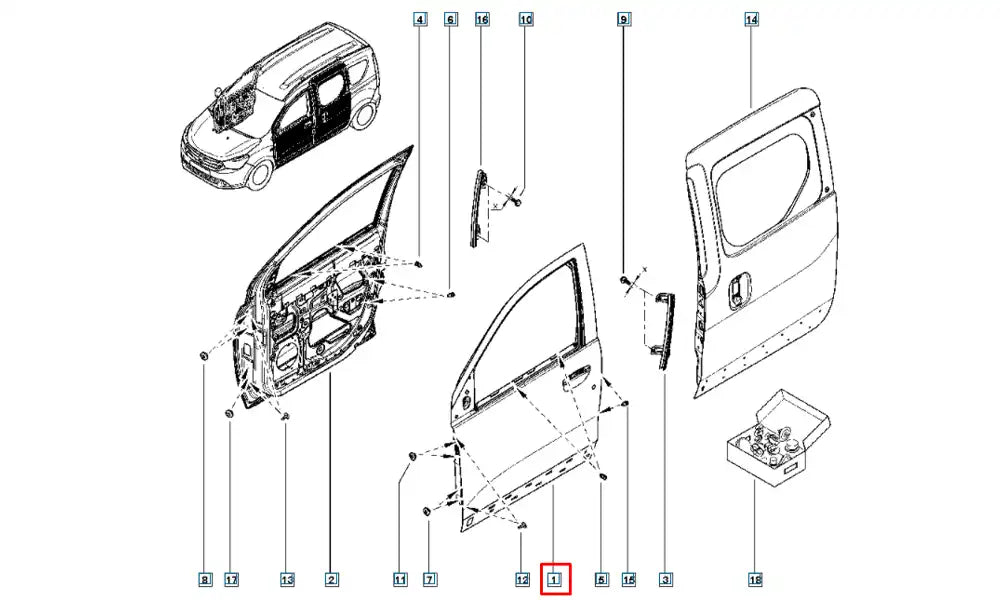 4
6
16
10
9
14
8
17
13
2
11
7
12
1
5
15
3
18