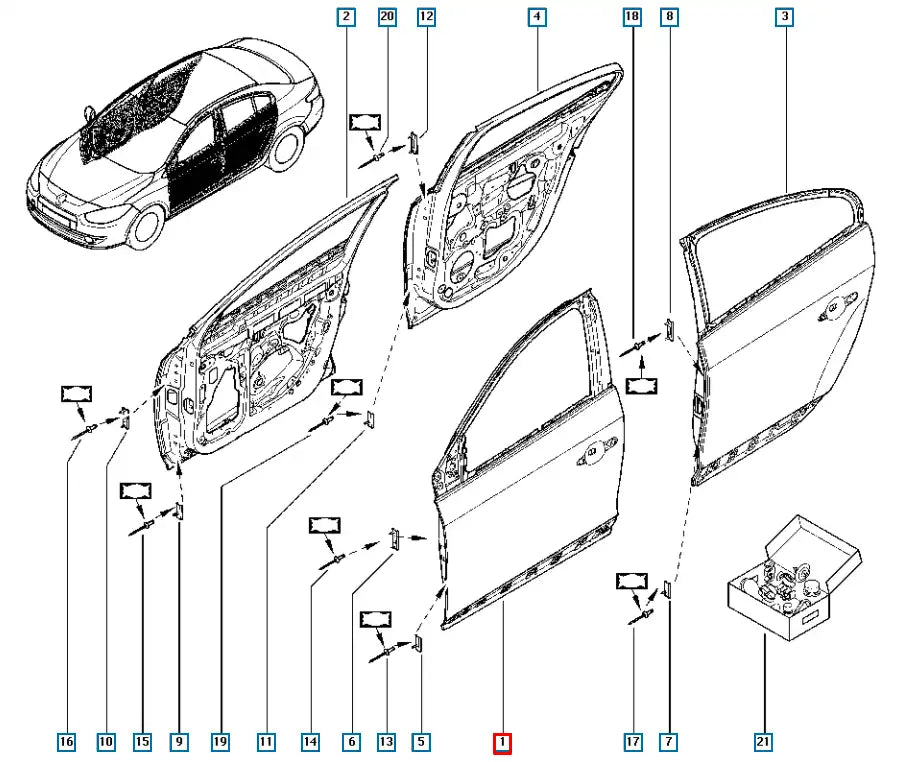 2
20
12
4
18
8
3
16
10
15
9
19
11
14
6
13
5
1
17
7
21