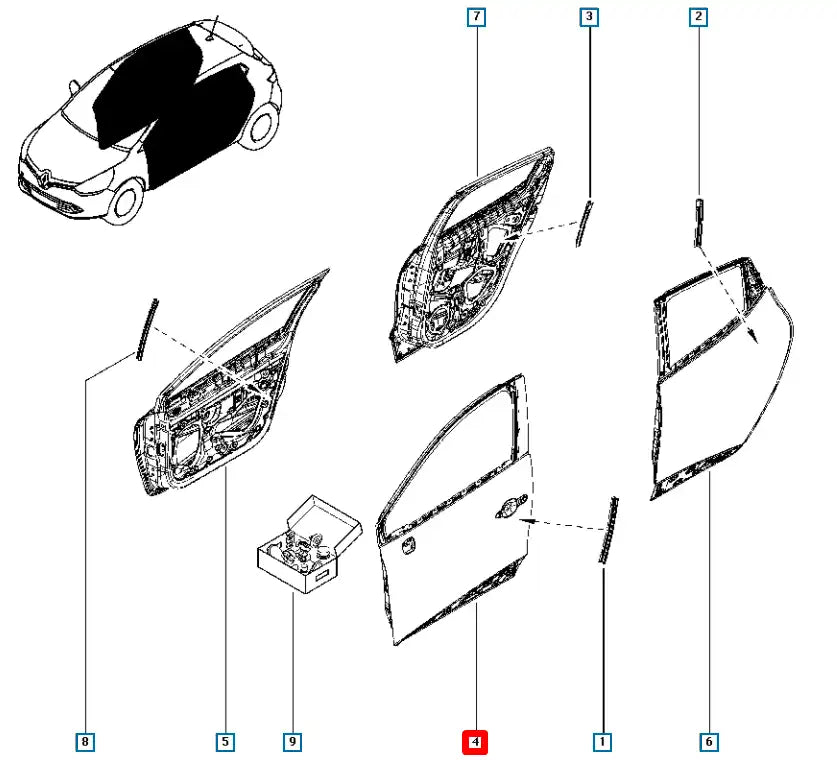 7
3
2
8
5
9
4
1
6