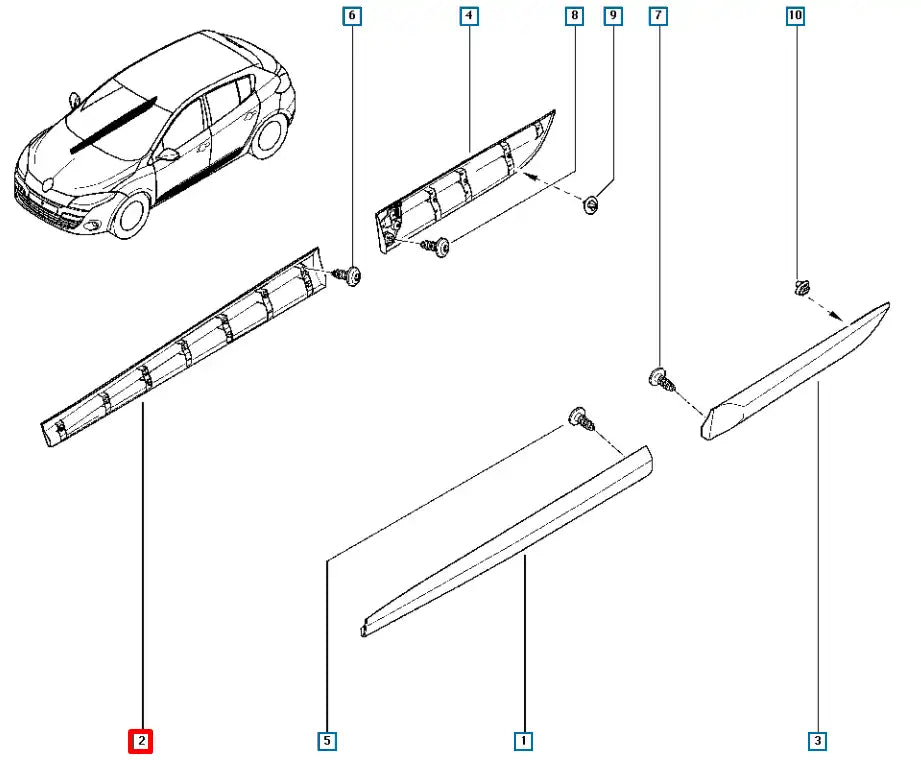 6
4
8
9
7
10
2
5
1
3