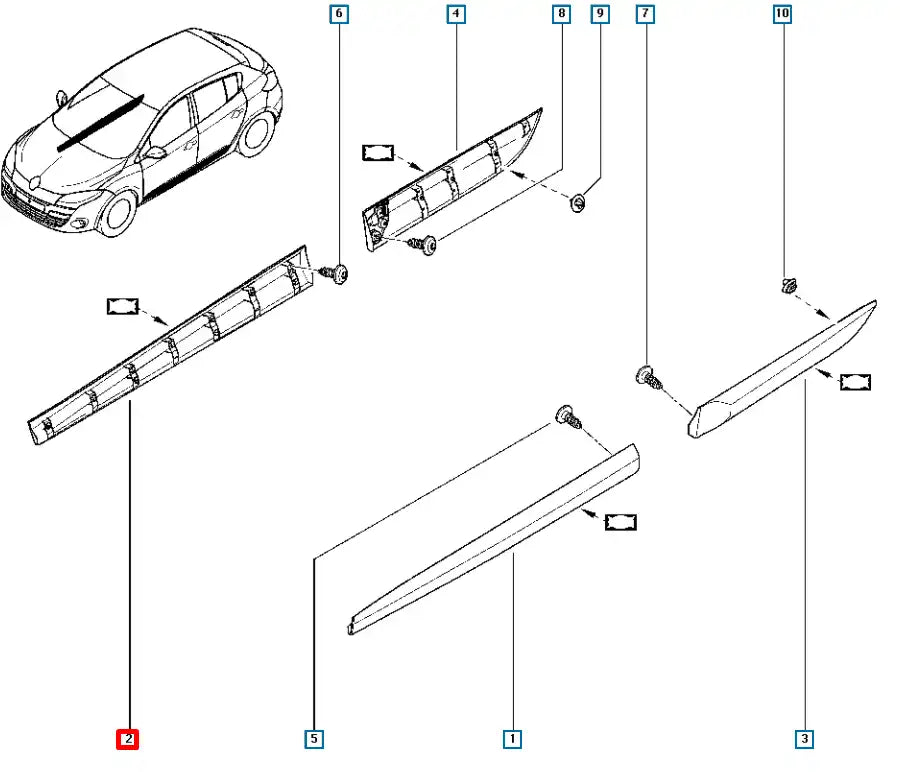 6
4
8
9
7
10
2
5
1
3