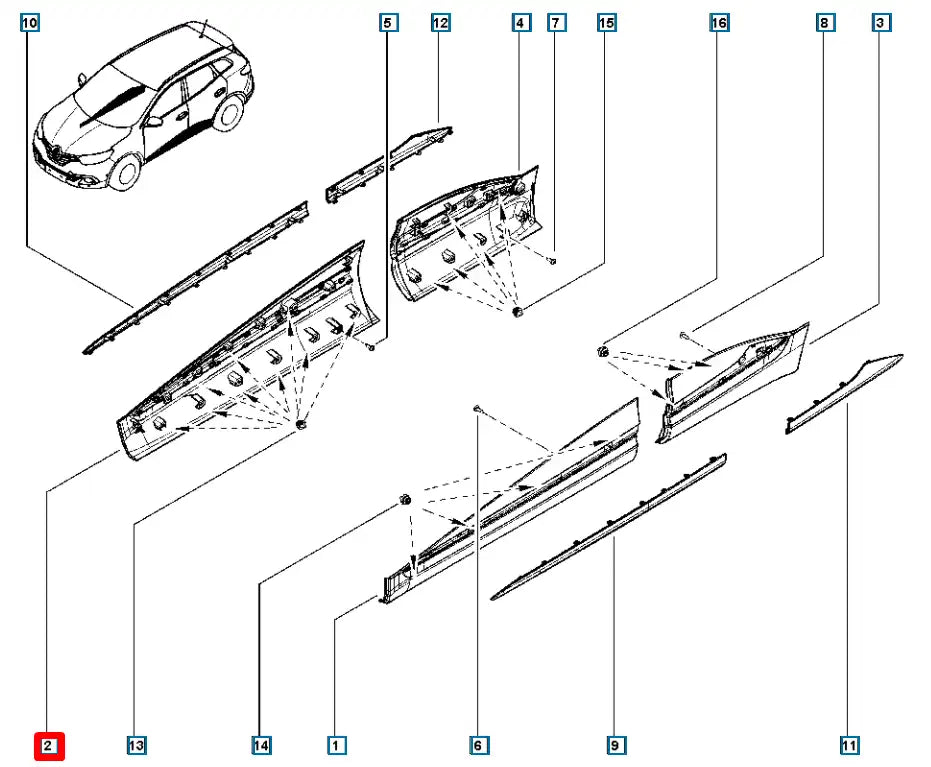 10
5
12
4
7
15
16
8
3
2
13
14
1
6
9
11